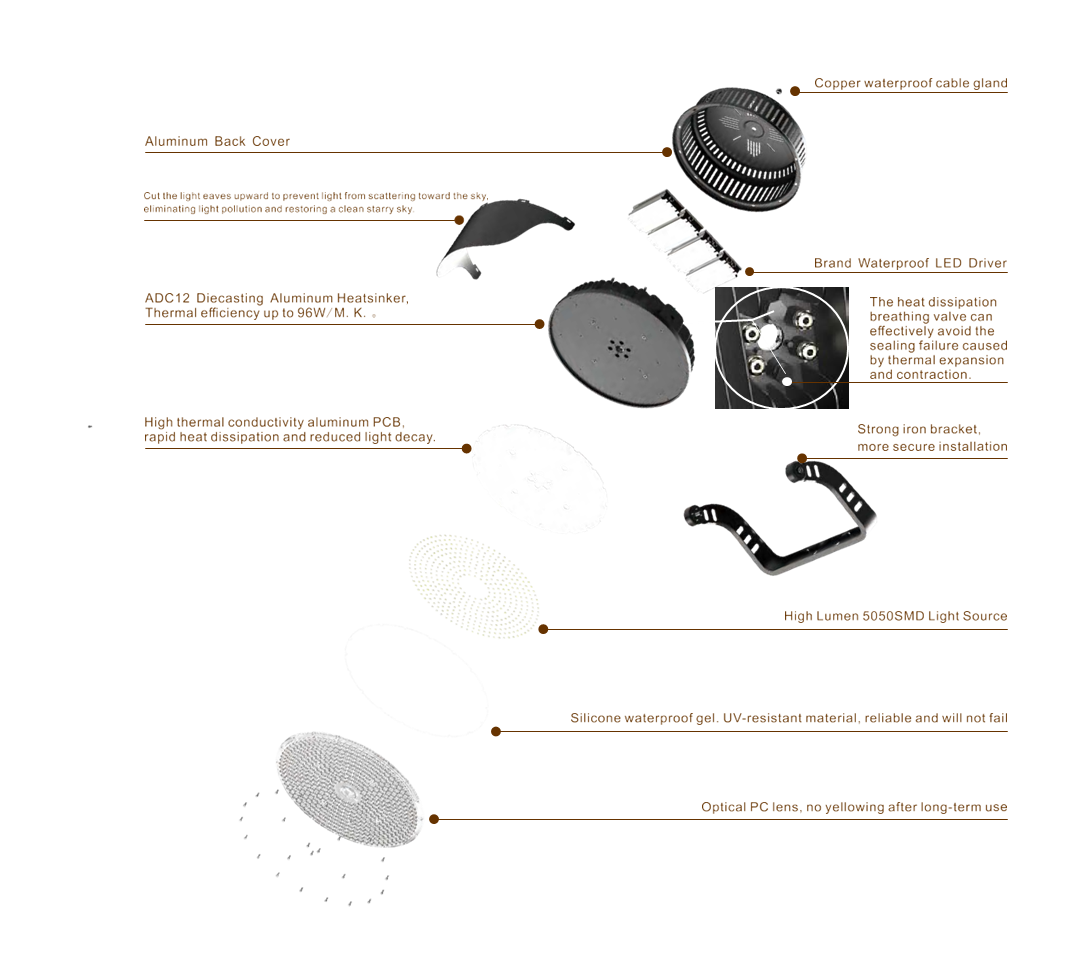 Copper waterproof cable gland

Aluminum Back Cover

Cut the light eaves upward to prevent light from scattering toward the sky, eliminating light pollution and restoring a clean starry sky.

Brand Waterproof LED Driver

ADC12 Diecasting Aluminum Heatsinker, Thermal efficiency up to 96W/M. K.

The heat dissipation breathing valve can effectively avoid the sealing failure caused by thermal expansion and contraction.

High thermal conductivity aluminum PCB, rapid heat dissipation and reduced light decay.

Strong iron bracket, more secure installation

High Lumen 5050SMD Light Source

Silicone waterproof gel. UV-resistant material, reliable and will not fail

Optical PC lens, no yellowing after long-term use